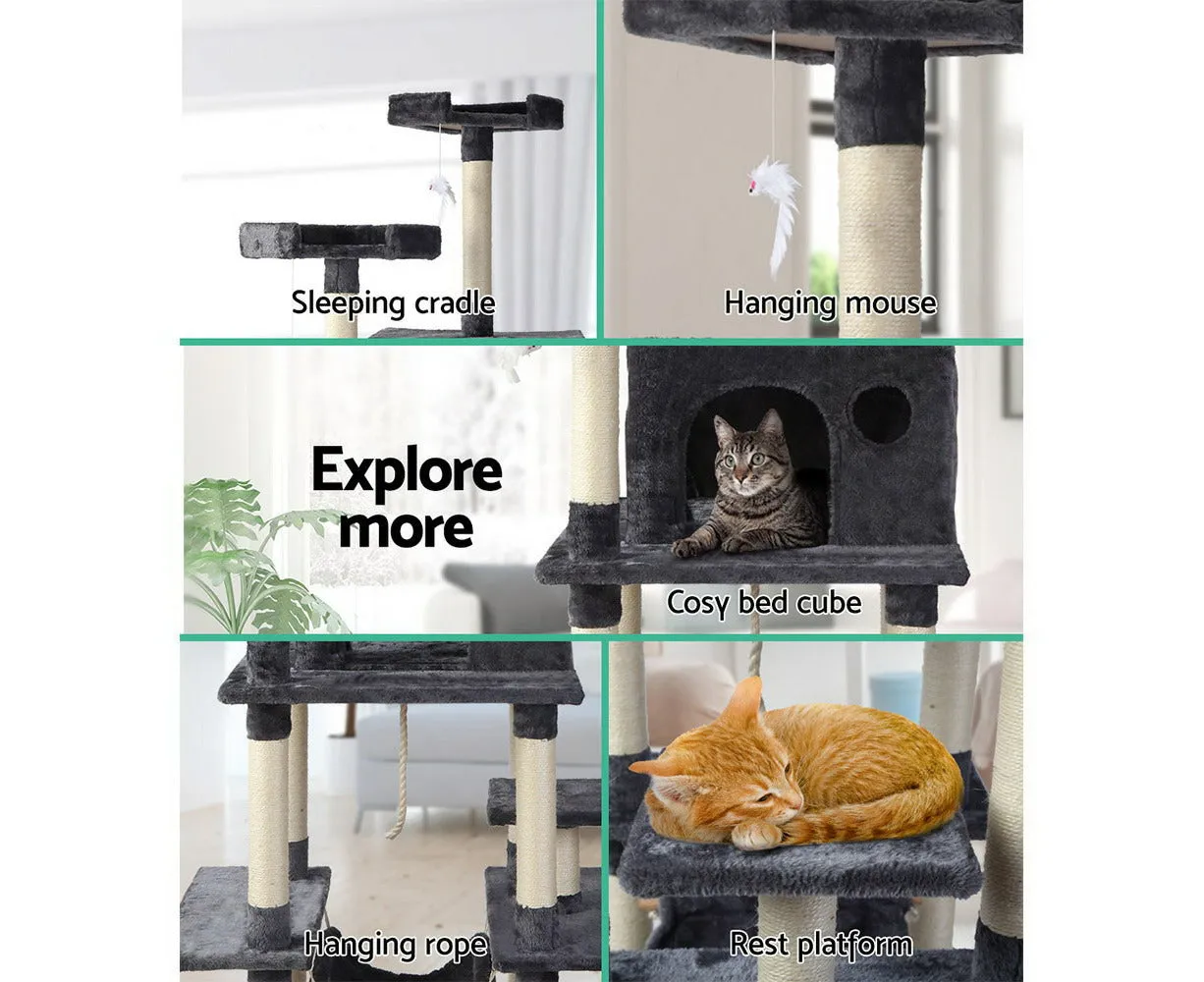 Sleeping cradle

Hanging mouse

Explore more

Cosy bed cube

Hanging rope

Rest platform